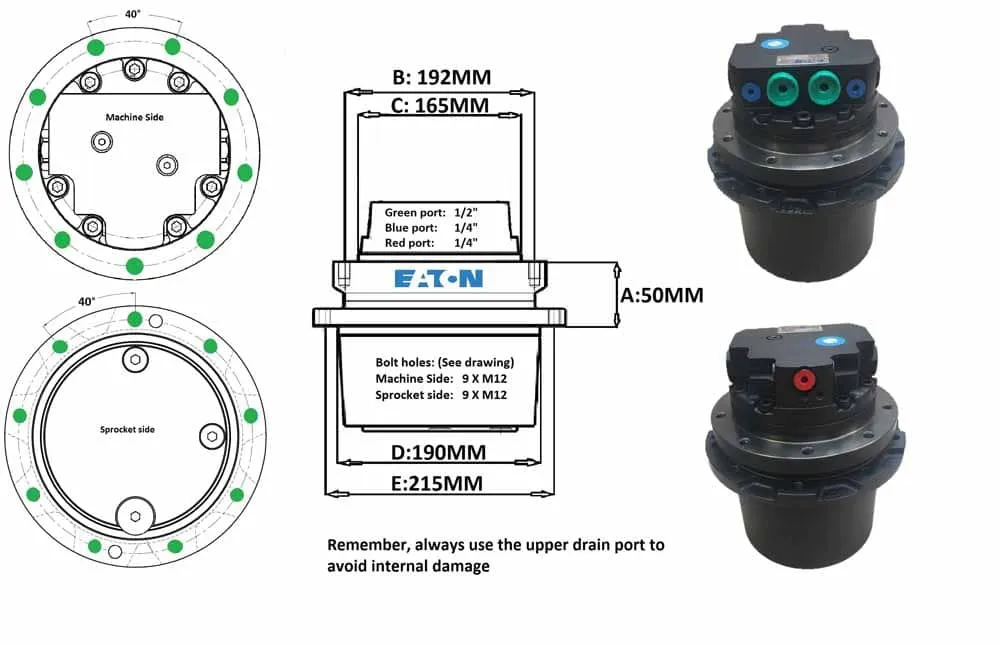 40°

Machine Side

40°

Sprocket side

B: 192MM

C: 165MM

Green port: 1/2"
Blue port: 1/4"
Red port: 1/4"

EATON

A:50MM

Bolt holes: (See drawing)
Machine Side: 9 X M12
Sprocket side: 9 X M12

D:190MM

E:215MM

Remember, always use the upper drain port to avoid internal damage